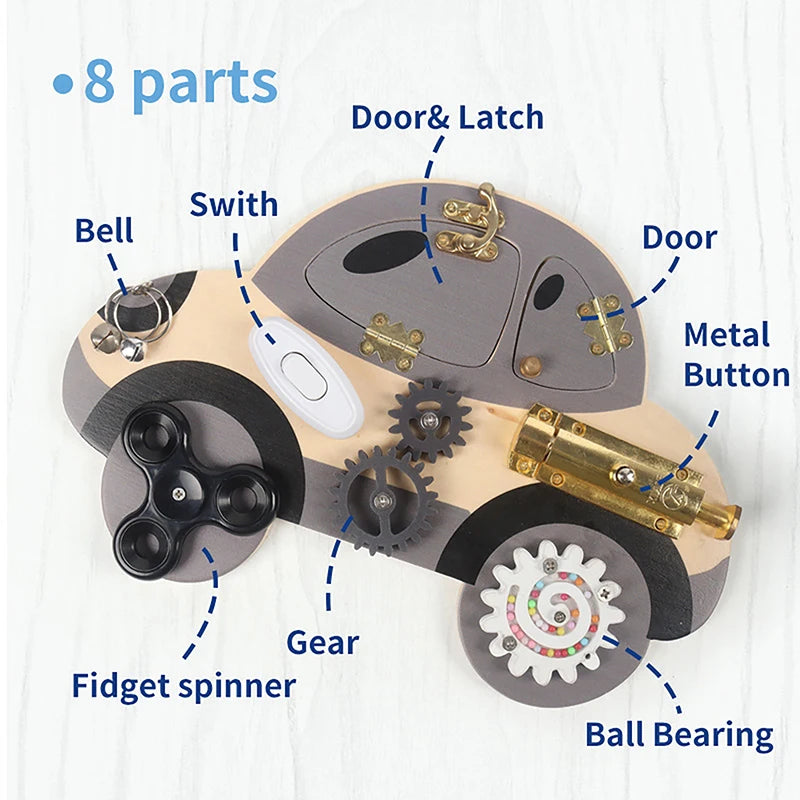 •8 parts

Door& Latch

Swith

Bell

Door

Metal Button

Gear

Fidget spinner

Ball Bearing