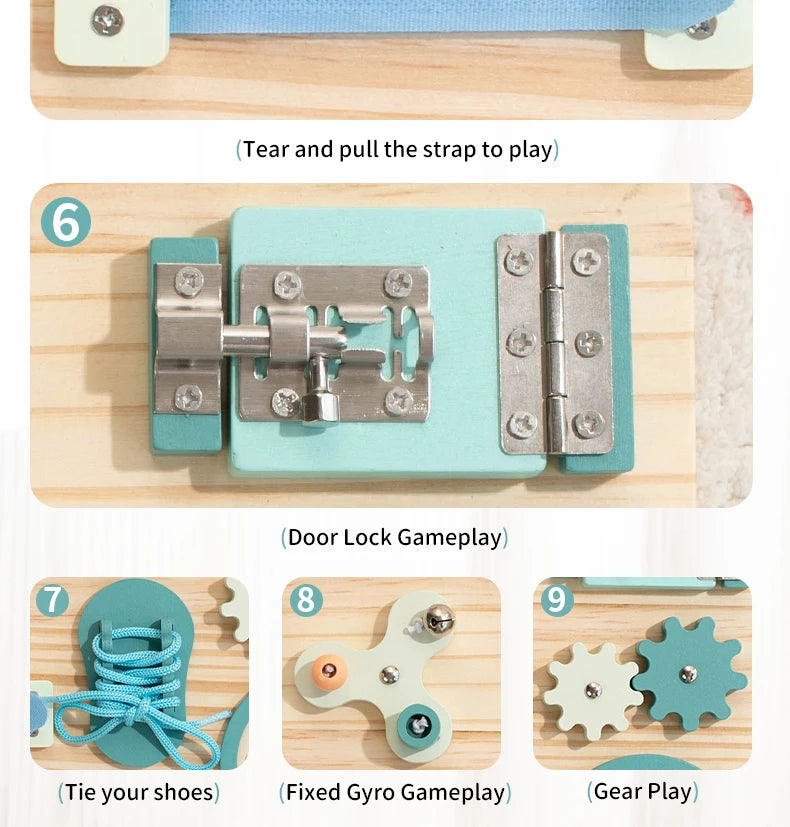 (Tear and pull the strap to play)

6

(Door Lock Gameplay)

7

(Tie your shoes)

8

(Fixed Gyro Gameplay)

9

(Gear Play)